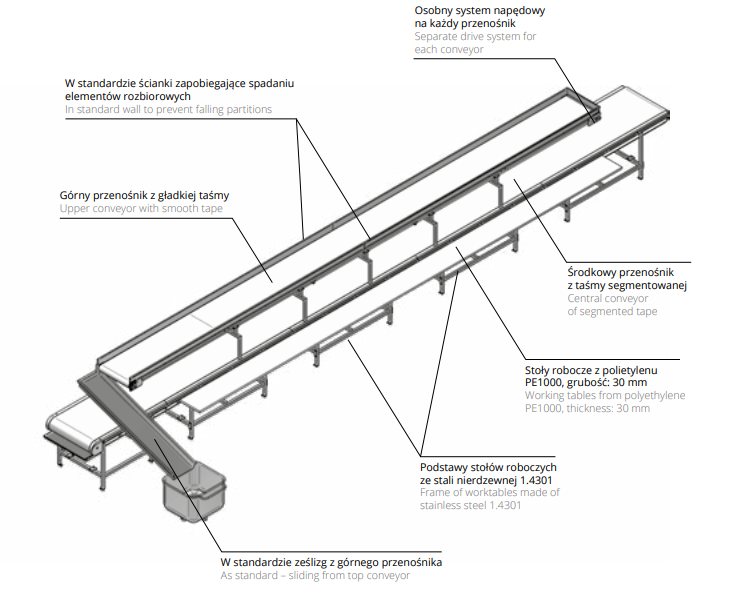 Osobny system napędowy na każdy przenośnik
Separate drive system for each conveyor

W standardzie ścianki zapobiegające spadaniu elementów rozbiorowych
In standard wall to prevent falling partitions

Górny przenośnik z gładkiej taśmy
Upper conveyor with smooth tape

Środkowy przenośnik z taśmy segmentowanej
Central conveyor of segmented tape

Stoły robocze z polietylenu PE1000, grubość: 30 mm
Working tables from polyethylene PE1000, thickness: 30 mm

Podstawy stołów roboczych ze stali nierdzewnej 1.4301
Frame of worktables made of stainless steel 1.4301

W standardzie ześlizg z górnego przenośnika
As standard – sliding from top conveyor